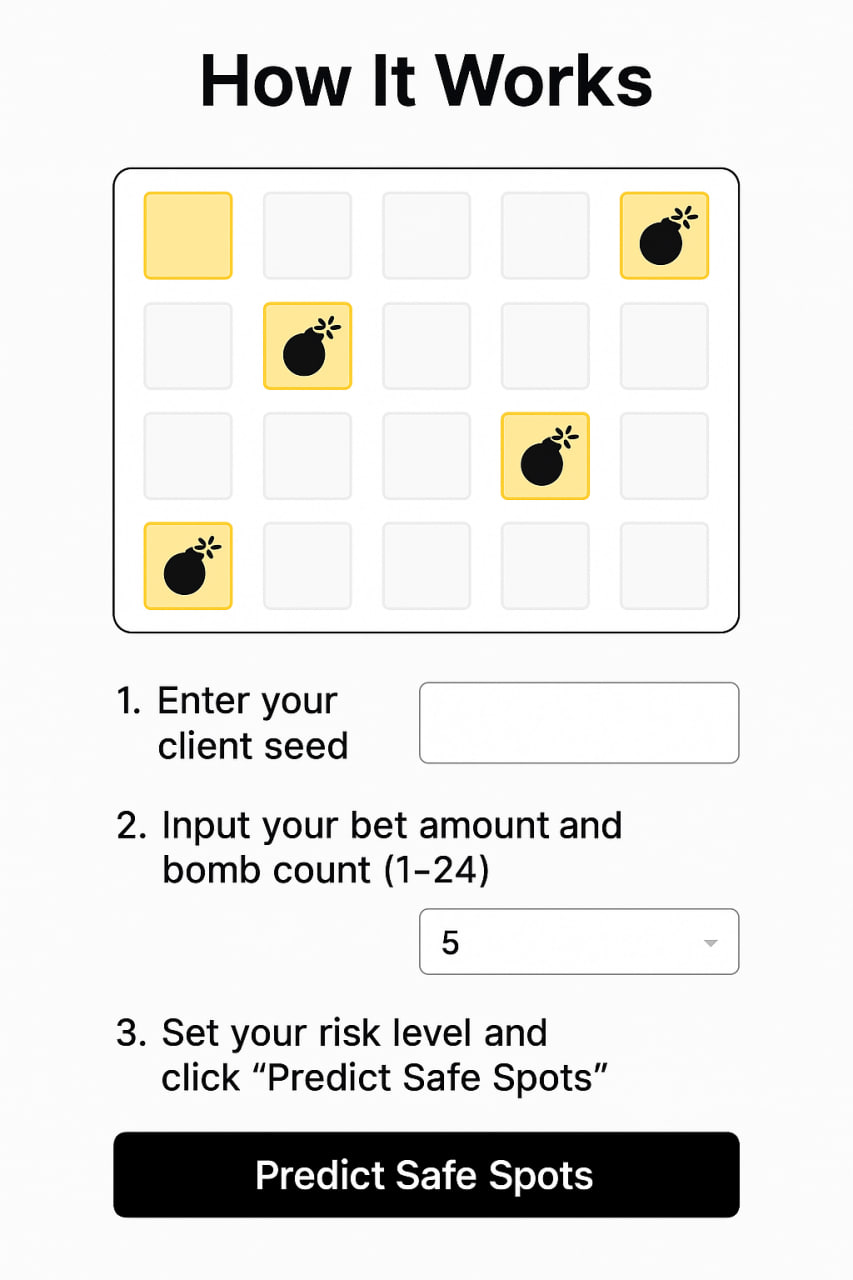 How It Works

1. Enter your client seed

2. Input your bet amount and bomb count (1–24)

5

3. Set your risk level and click "Predict Safe Spots"

Predict Safe Spots